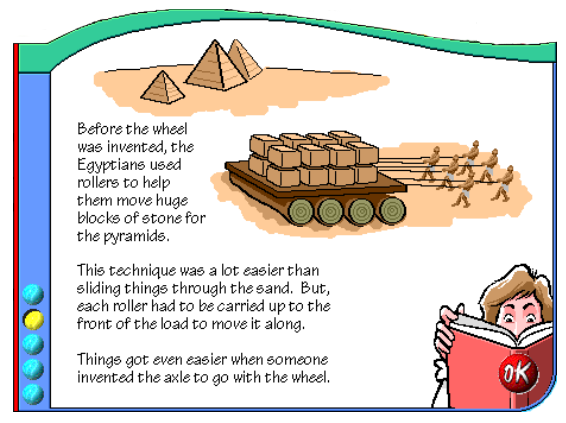 Before the wheel was invented, the Egyptians used rollers to help them move huge blocks of stone for the pyramids.

This technique was a lot easier than sliding things through the sand. But, each roller had to be carried up to the front of the load to move it along.

Things got even easier when someone invented the axle to go with the wheel.

OK